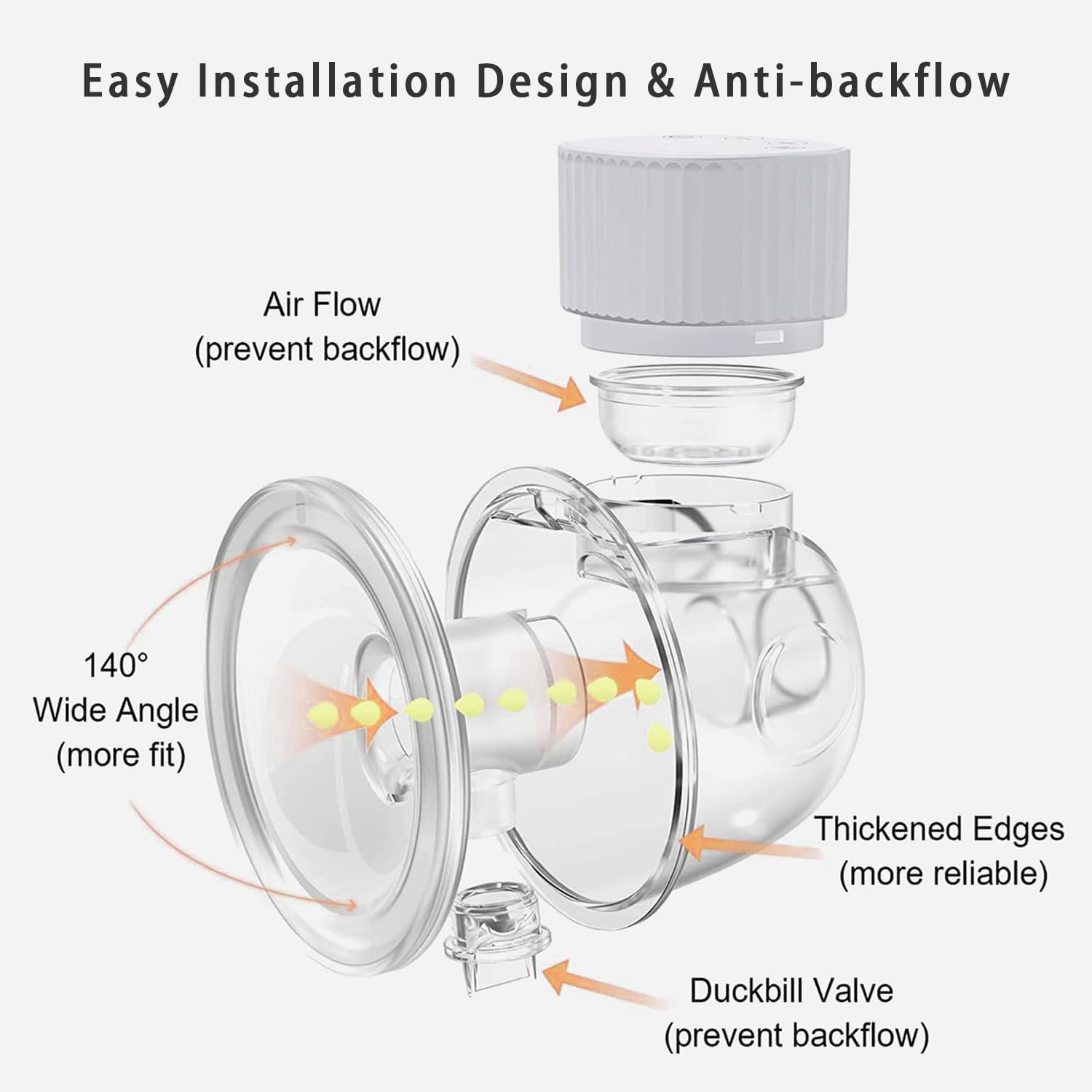 Easy Installation Design & Anti-backflow

Air Flow
(prevent backflow)

140°
Wide Angle
(more fit)

Thickened Edges
(more reliable)

Duckbill Valve
(prevent backflow)